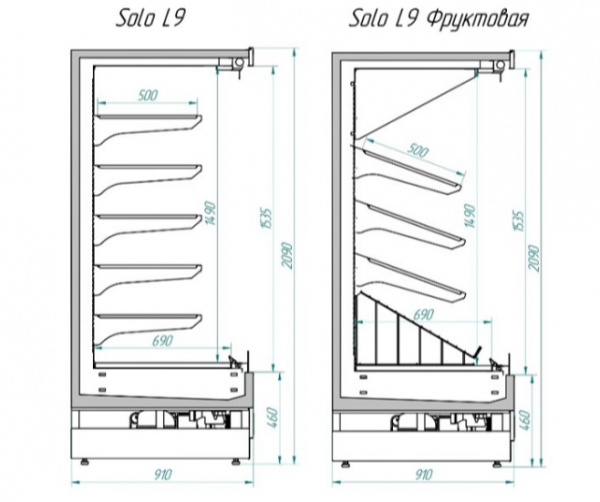 Solo L9

500

1490

1535

2090

690

460

910

Solo L9 Фруктовая

500

1490

1535

2090

690

460

910