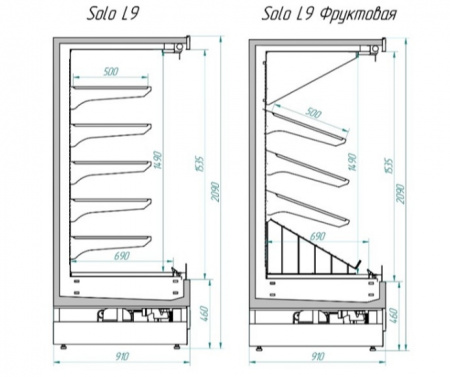 Solo L9

500
1490
1535
2090
690
460
910

Solo L9 Фруктовая

500
1490
1535
2090
690
460
910