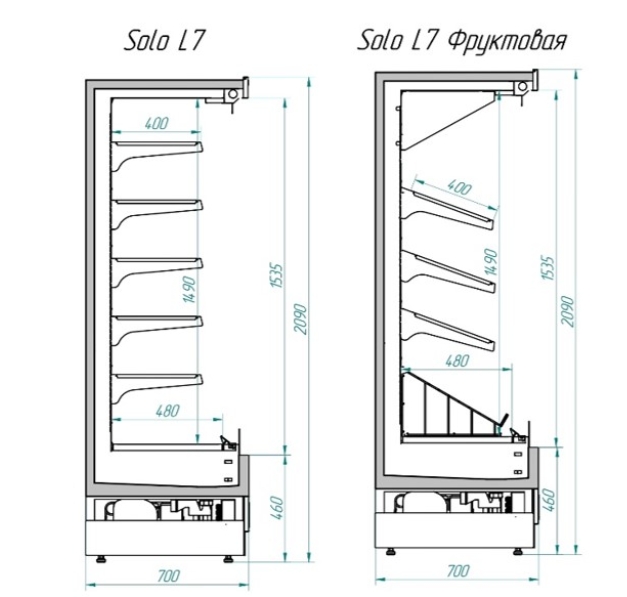 Solo L7

400
1490
1535
2090
480
460
700

Solo L7 Фруктовая

400
1490
1535
2090
480
460
700